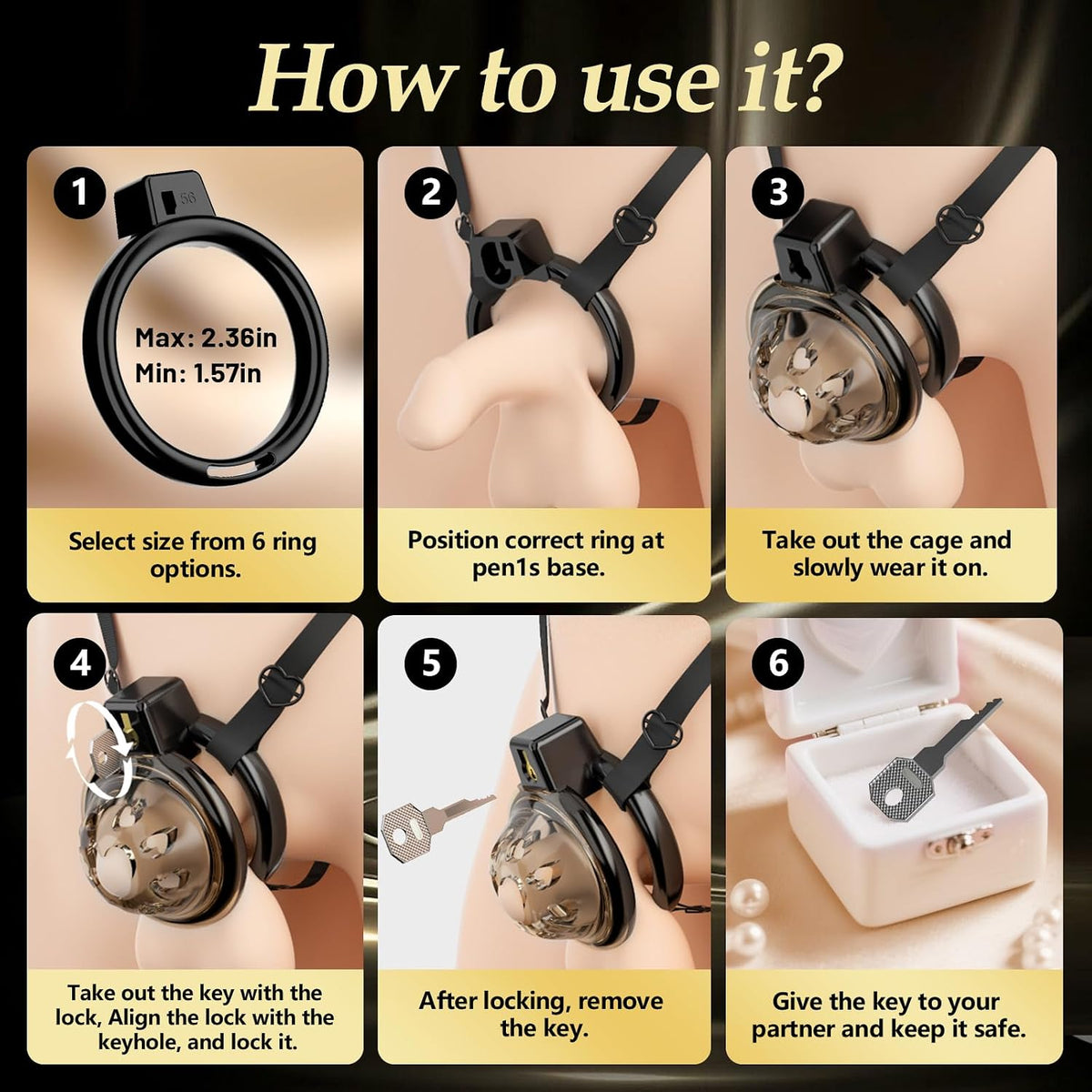 How to use it?

1

56

Max: 2.36in
Min: 1.57in

Select size from 6 ring options.

2

Position correct ring at pen1s base.

3

Take out the cage and slowly wear it on.

4

Take out the key with the lock, Align the lock with the keyhole, and lock it.

5

After locking, remove the key.

6

Give the key to your partner and keep it safe.