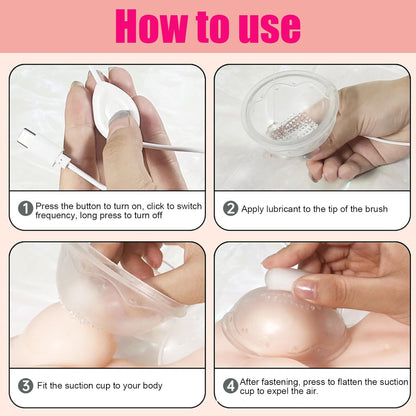 How to use

1 Press the button to turn on, click to switch frequency, long press to turn off

2 Apply lubricant to the tip of the brush

3 Fit the suction cup to your body

4 After fastening, press to flatten the suction cup to expel the air.