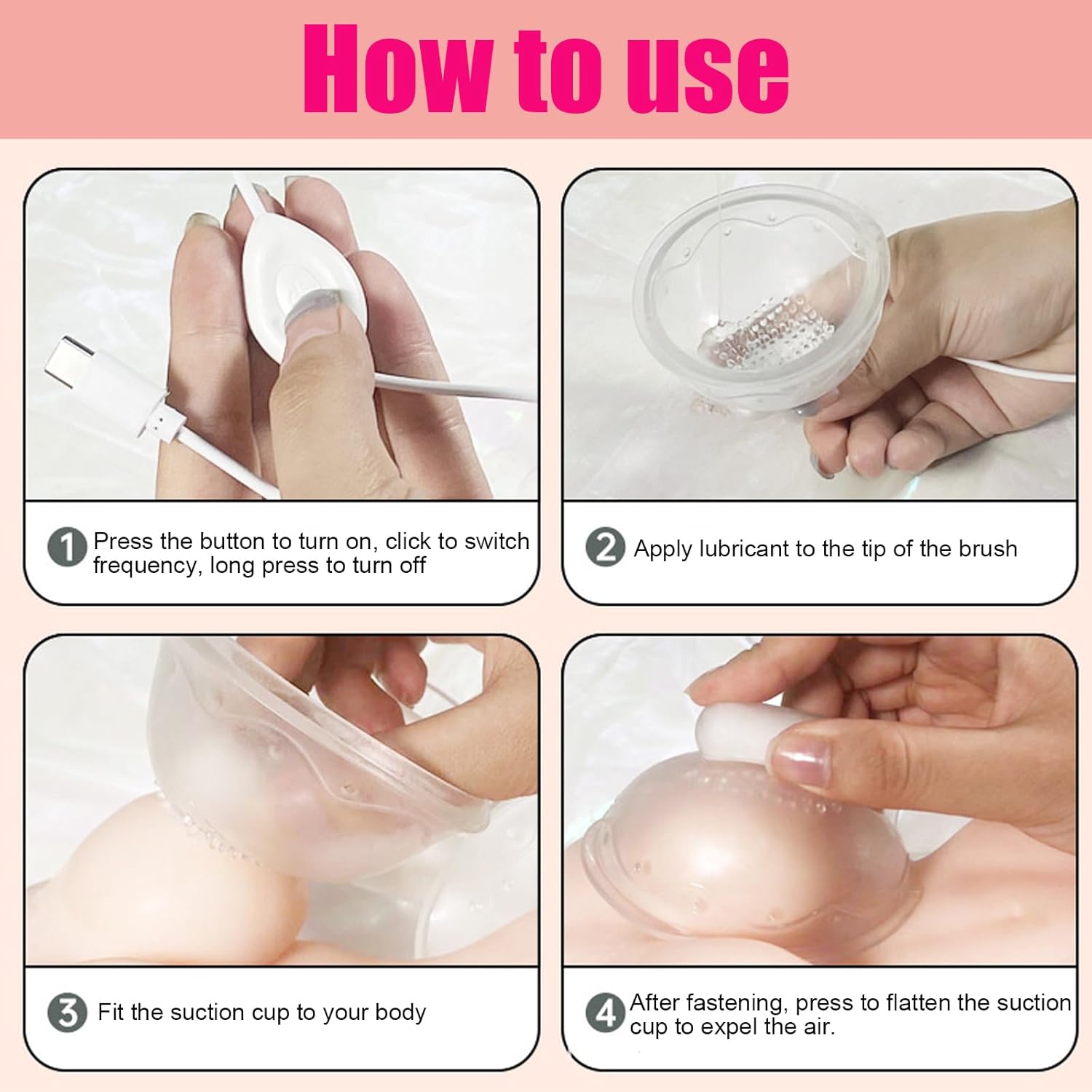 How to use

1 Press the button to turn on, click to switch frequency, long press to turn off

2 Apply lubricant to the tip of the brush

3 Fit the suction cup to your body

4 After fastening, press to flatten the suction cup to expel the air.