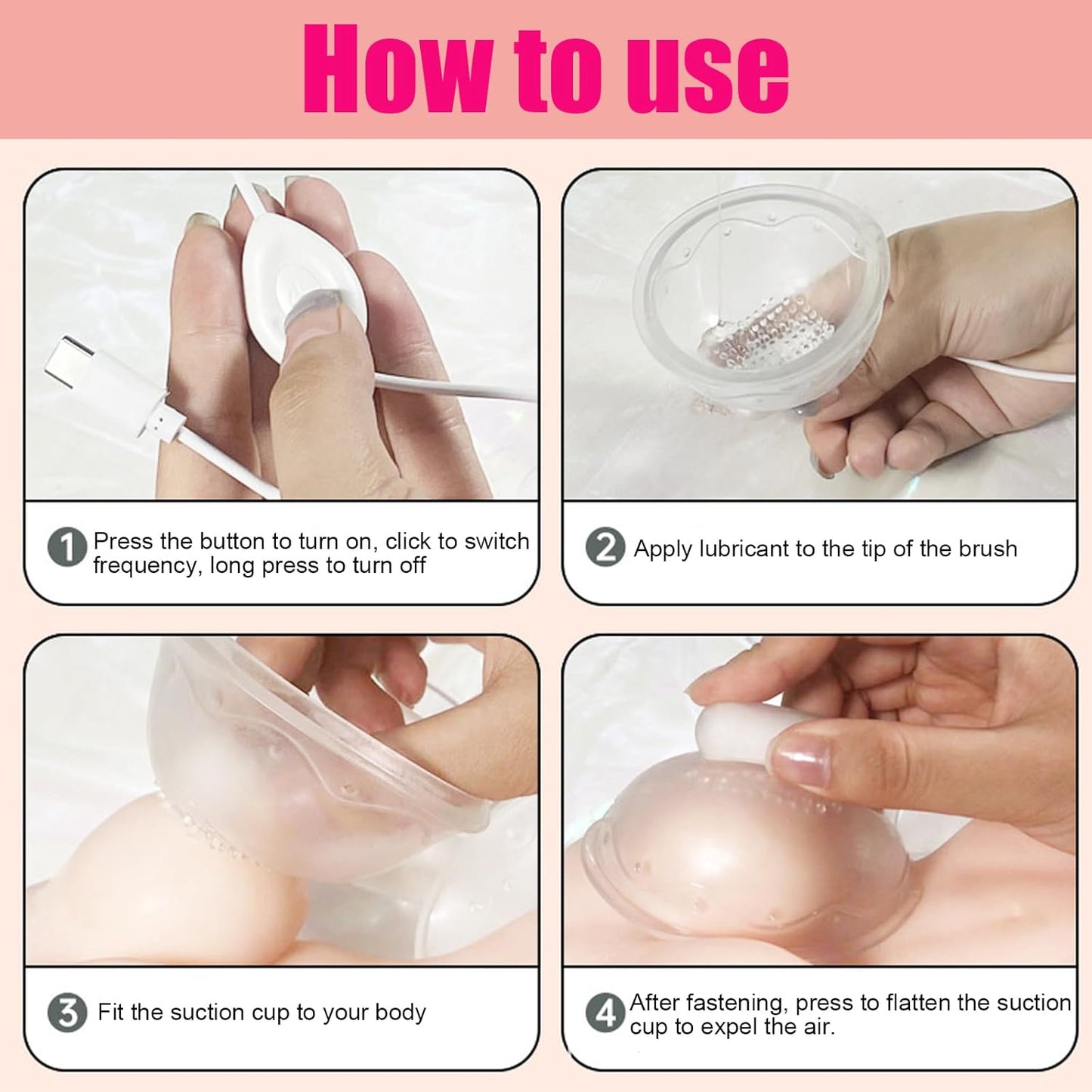 How to use

1 Press the button to turn on, click to switch frequency, long press to turn off

2 Apply lubricant to the tip of the brush

3 Fit the suction cup to your body

4 After fastening, press to flatten the suction cup to expel the air.