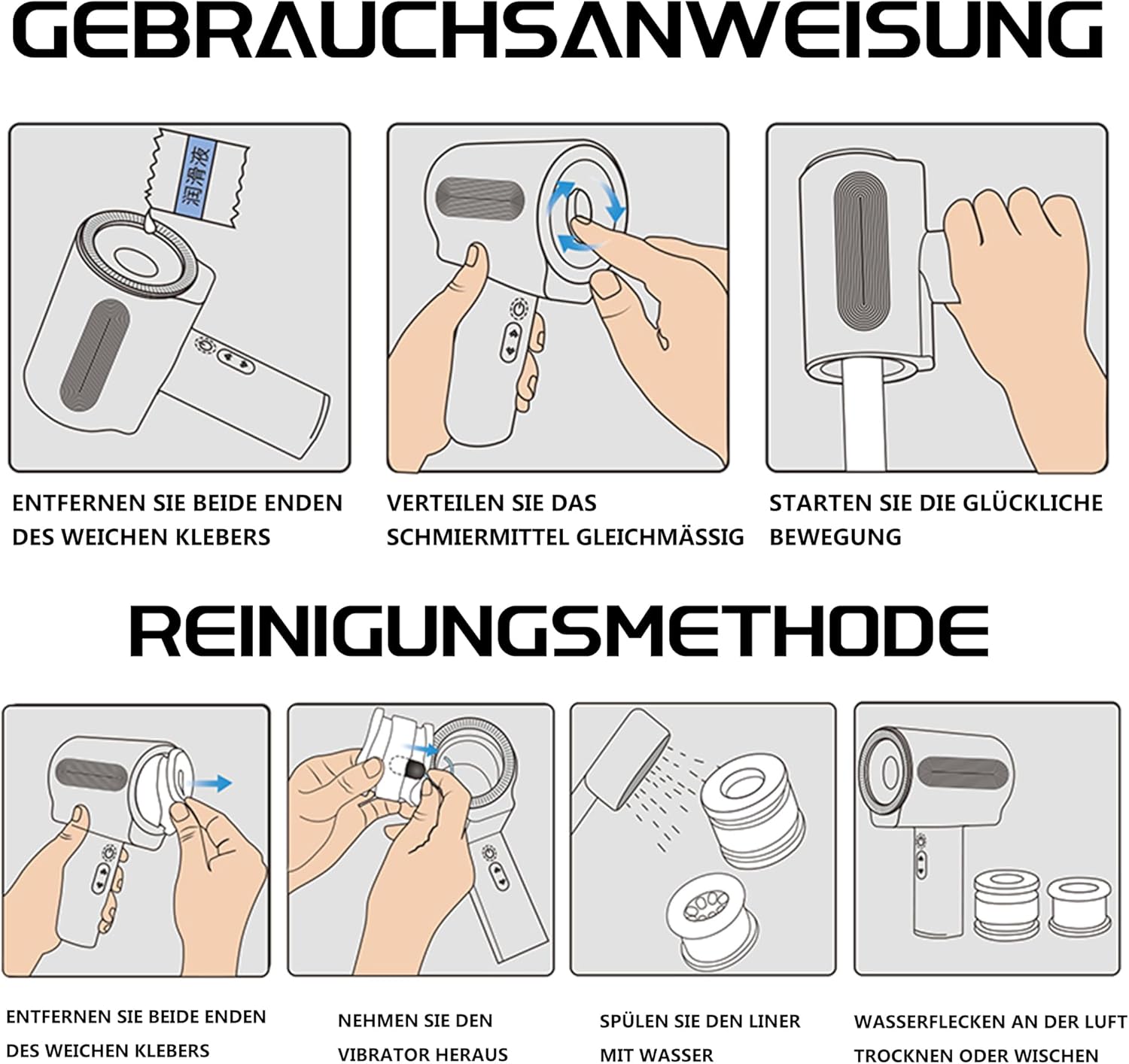 GEBRAUCHSANWEISUNG

润滑液

ENTFERNEN SIE BEIDE ENDEN DES WEICHEN KLEBERS

VERTEILEN SIE DAS SCHMIERMITTEL GLEICHMÄSSIG

STARTEN SIE DIE GLÜCKLICHE BEWEGUNG

REINIGUNGSMETHODE

ENTFERNEN SIE BEIDE ENDEN DES WEICHEN KLEBERS

NEHMEN SIE DEN VIBRATOR HERAUS

SPÜLEN SIE DEN LINER MIT WASSER

WASSERFLECKEN AN DER LUFT TROCKNEN ODER WISCHEN