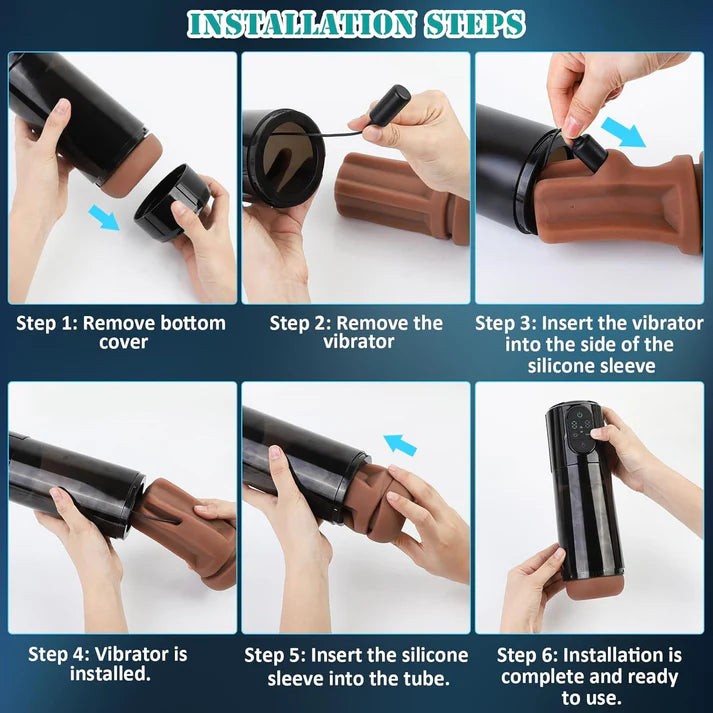 INSTALLATION STEPS

Step 1: Remove bottom cover

Step 2: Remove the vibrator

Step 3: Insert the vibrator into the side of the silicone sleeve

Step 4: Vibrator is installed.

Step 5: Insert the silicone sleeve into the tube.

Step 6: Installation is complete and ready to use.