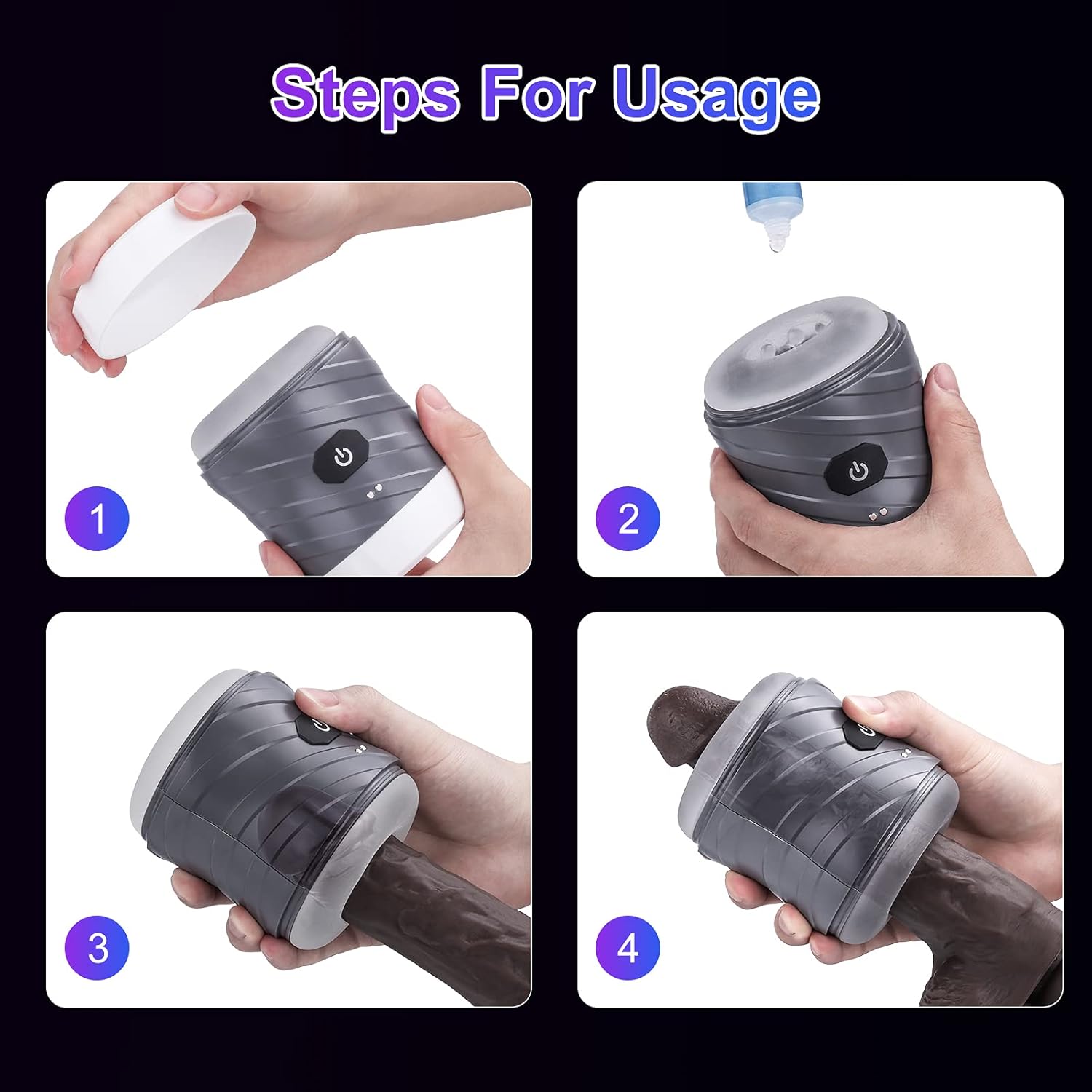 Steps For Usage

1

2

3

4