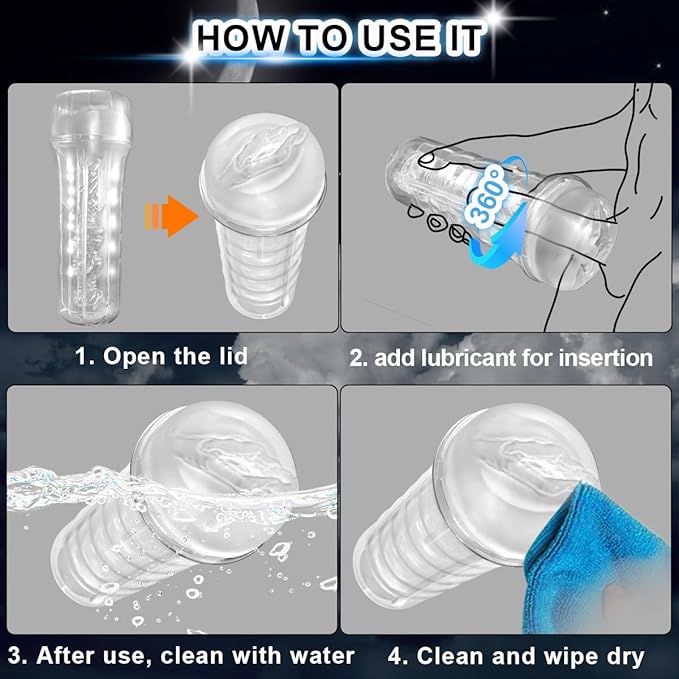 HOW TO USE IT

360°

1. Open the lid

2. add lubricant for insertion

3. After use, clean with water

4. Clean and wipe dry