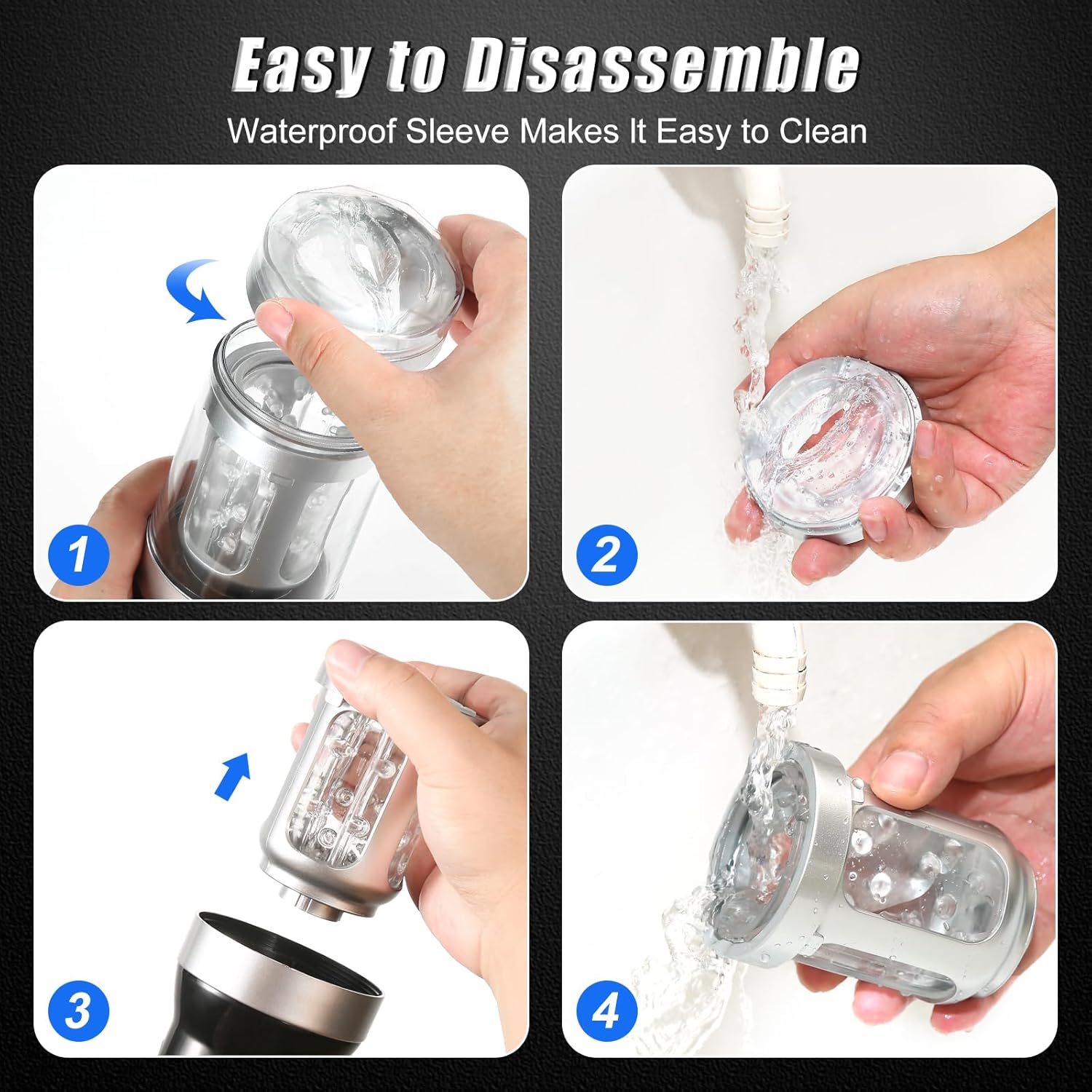 Easy to Disassemble

Waterproof Sleeve Makes It Easy to Clean

1

2

3

4