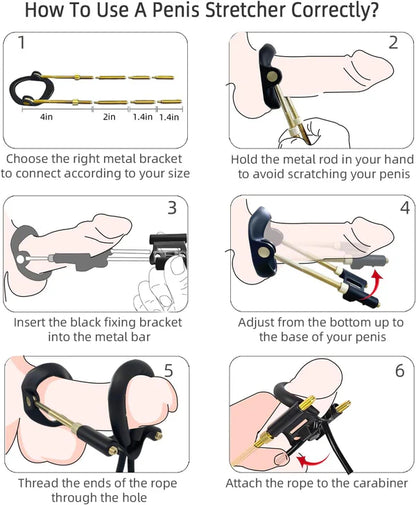 How To Use A Penis Stretcher Correctly?

1

4in 2in 1.4in 1.4in

Choose the right metal bracket to connect according to your size

2

Hold the metal rod in your hand to avoid scratching your penis

3

Insert the black fixing bracket into the metal bar

4

Adjust from the bottom up to the base of your penis

5

Thread the ends of the rope through the hole

6

Attach the rope to the carabiner