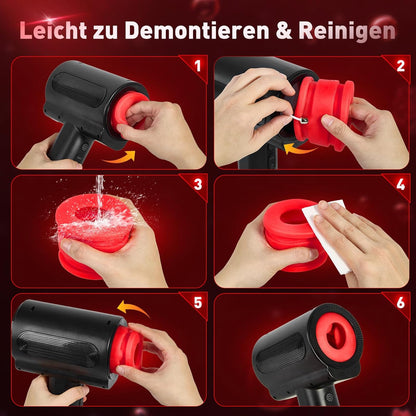 Leicht zu Demontieren & Reinigen

1

2

3

4

5

6