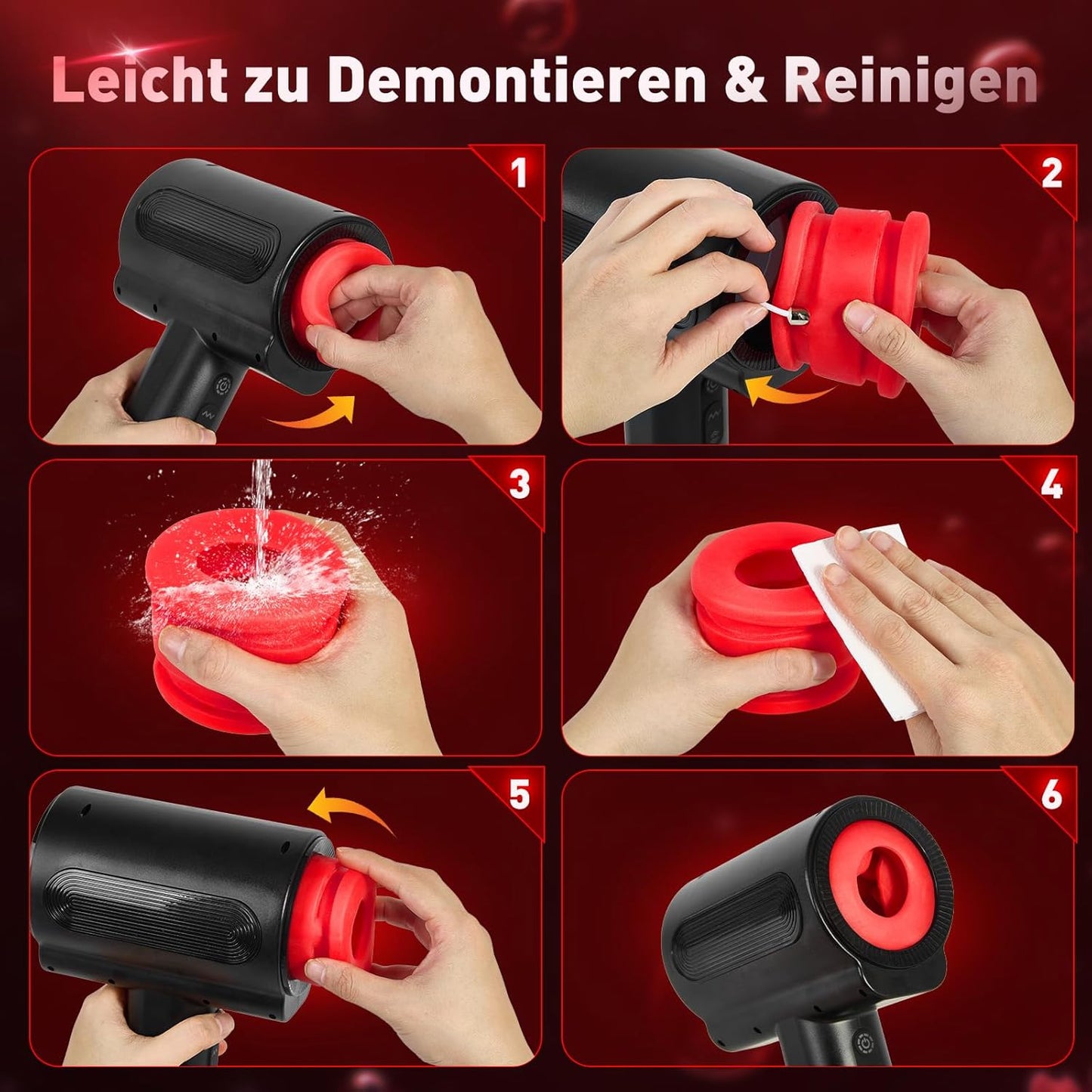 Leicht zu Demontieren & Reinigen

1

2

3

4

5

6