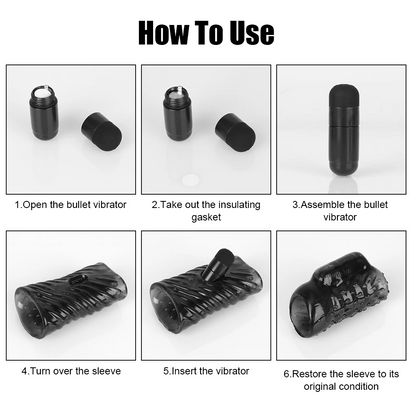 How To Use

1.Open the bullet vibrator

2.Take out the insulating gasket

3.Assemble the bullet vibrator

4.Turn over the sleeve

5.Insert the vibrator

6.Restore the sleeve to its original condition