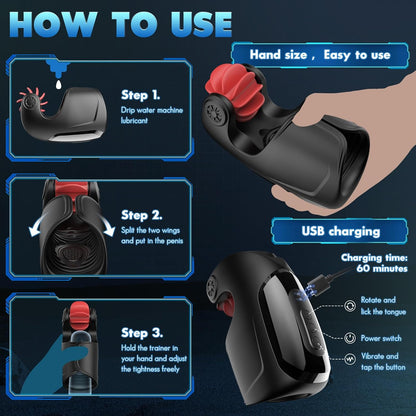 HOW TO USE

Step 1.
Drip water machine lubricant

Step 2.
Split the two wings and put in the penis

Step 3.
Hold the trainer in your hand and adjust the tightness freely

Hand size , Easy to use

USB charging

Charging time: 60 minutes

Rotate and lick the tongue

Power switch

Vibrate and tap the button