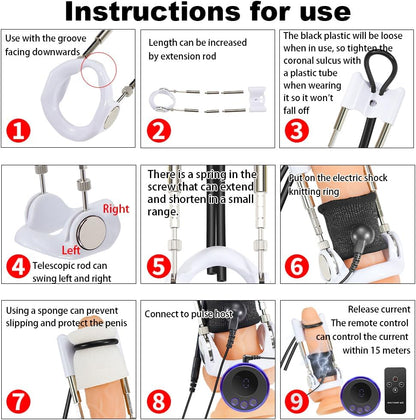 Instructions for use

Use with the groove facing downwards

1

Length can be increased by extension rod

2

The black plastic will be loose when in use, so tighten the coronal sulcus with a plastic tube when wearing it so it won't fall off

3

Right

Left

4 Telescopic rod can swing left and right

There is a spring in the screw that can extend and shorten in a small range.

5

Put on the electric shock knitting ring

6

Using a sponge can prevent slipping and protect the penis

7

Connect to pulse host

8

Release current
The remote control can control the current within 15 meters

9