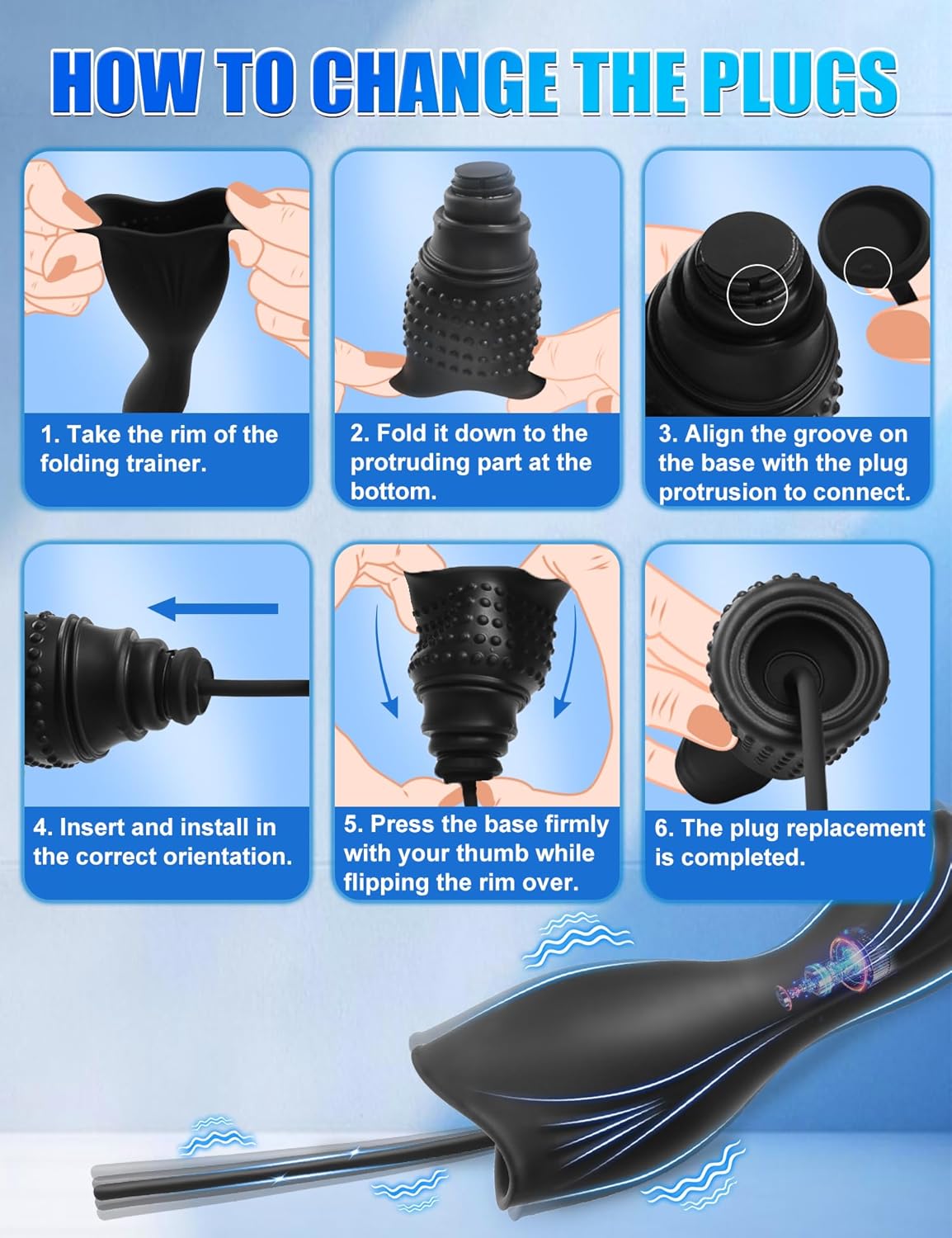 HOW TO CHANGE THE PLUGS

1. Take the rim of the folding trainer.

2. Fold it down to the protruding part at the bottom.

3. Align the groove on the base with the plug protrusion to connect.

4. Insert and install in the correct orientation.

5. Press the base firmly with your thumb while flipping the rim over.

6. The plug replacement is completed.