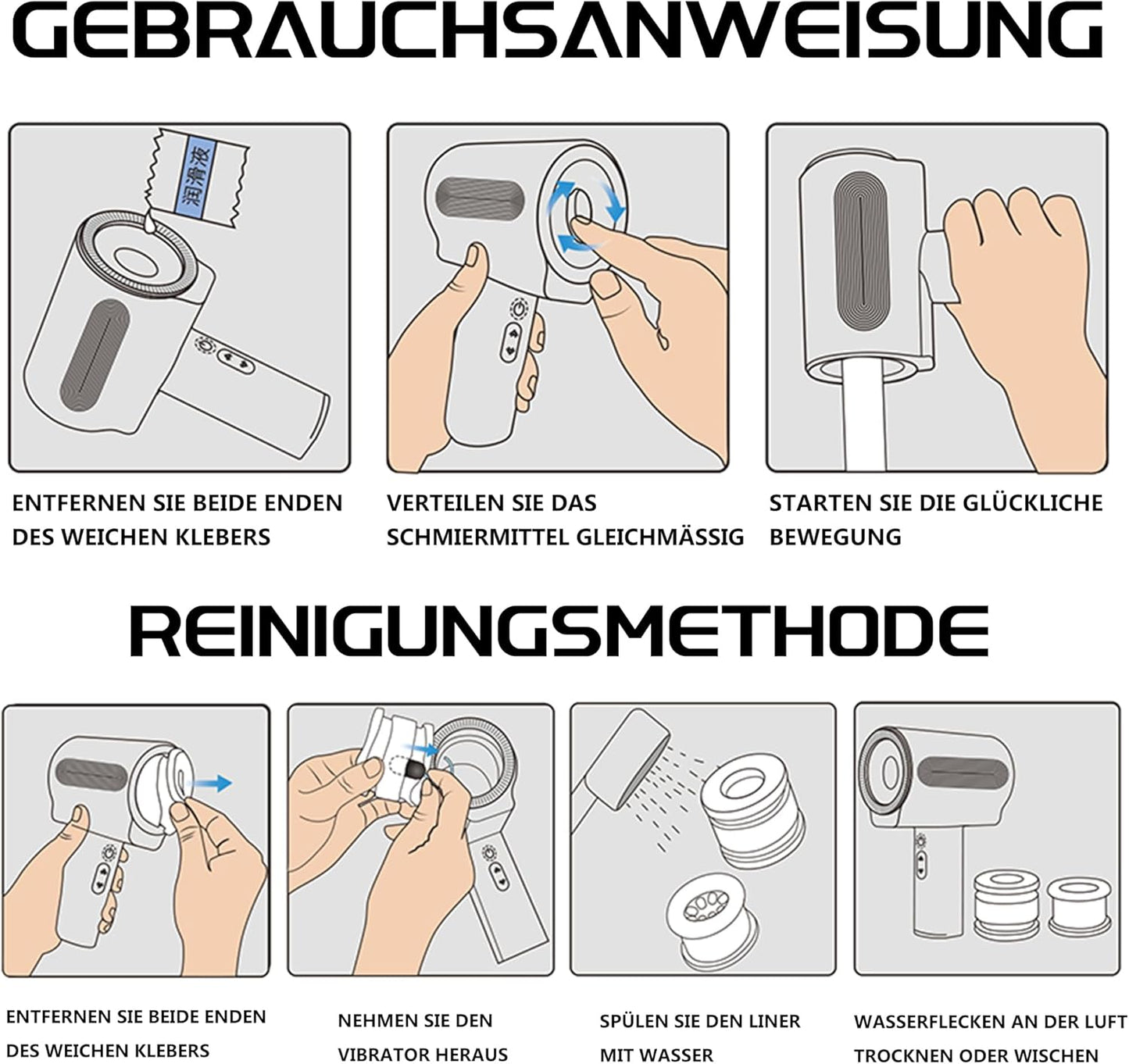 GEBRAUCHSANWEISUNG

润滑液

ENTFERNEN SIE BEIDE ENDEN DES WEICHEN KLEBERS

VERTEILEN SIE DAS SCHMIERMITTEL GLEICHMÄSSIG

STARTEN SIE DIE GLÜCKLICHE BEWEGUNG

REINIGUNGSMETHODE

ENTFERNEN SIE BEIDE ENDEN DES WEICHEN KLEBERS

NEHMEN SIE DEN VIBRATOR HERAUS

SPÜLEN SIE DEN LINER MIT WASSER

WASSERFLECKEN AN DER LUFT TROCKNEN ODER WISCHEN