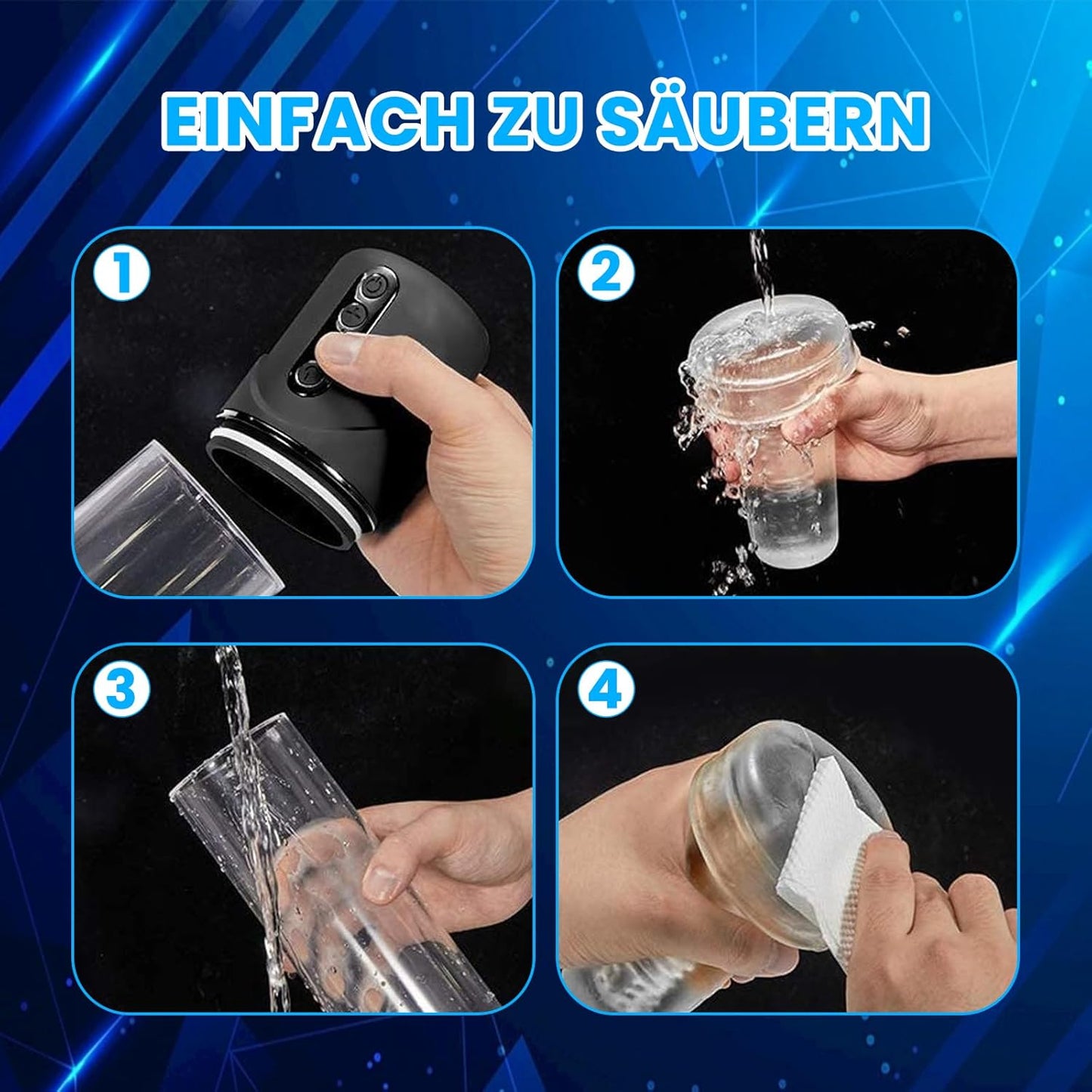 EINFACH ZU SÄUBERN

1

2

3

4