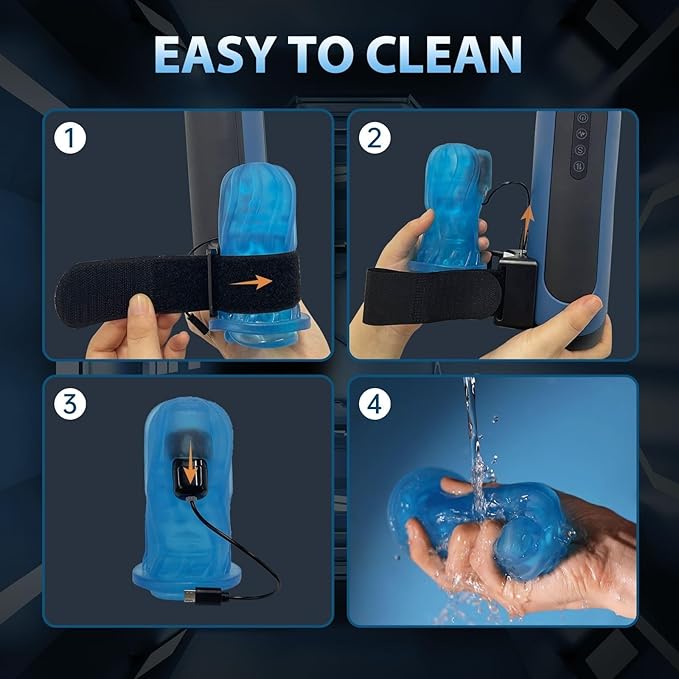 EASY TO CLEAN

1

2

3

4