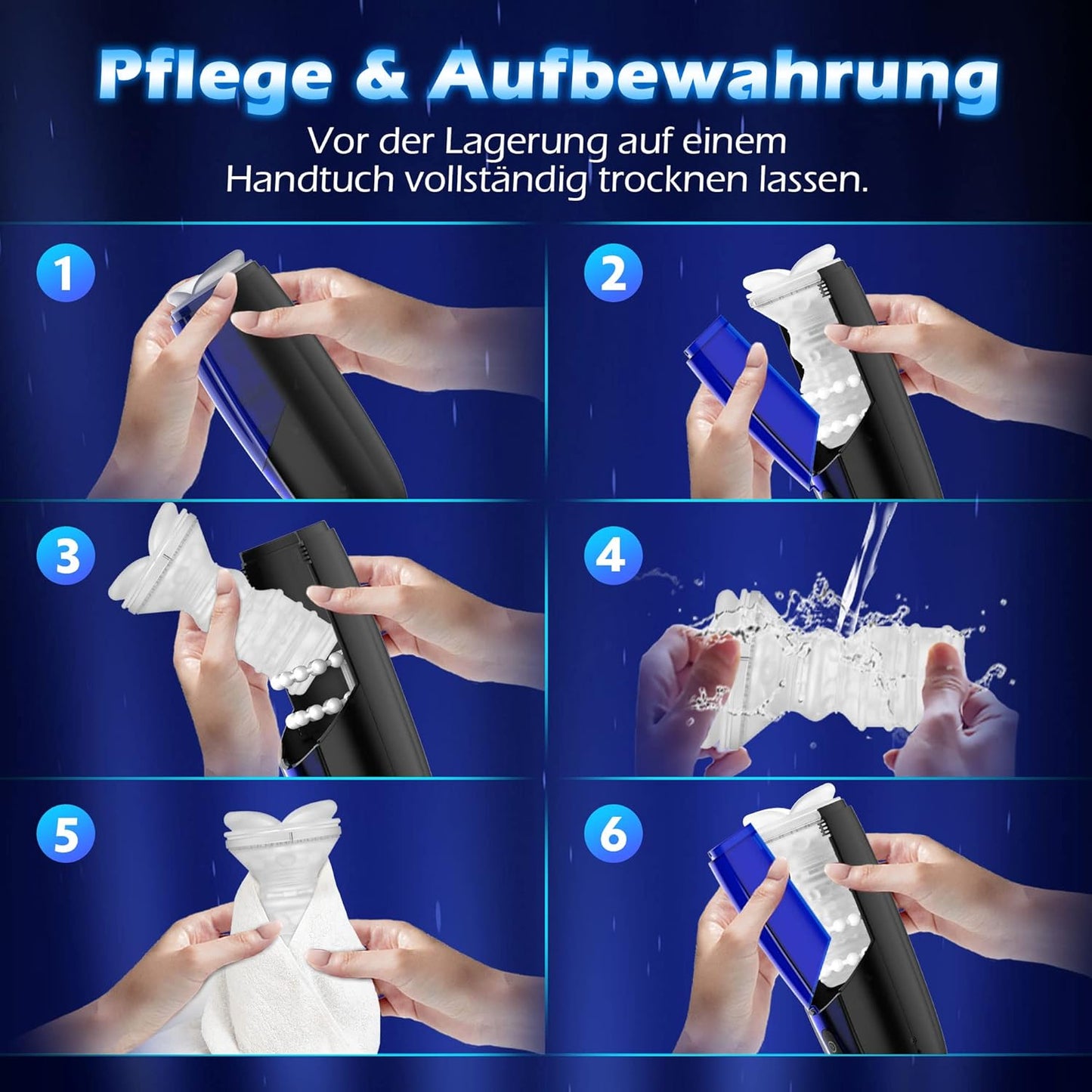 Pflege & Aufbewahrung

Vor der Lagerung auf einem Handtuch vollständig trocknen lassen.

1

2

3

4

5

6